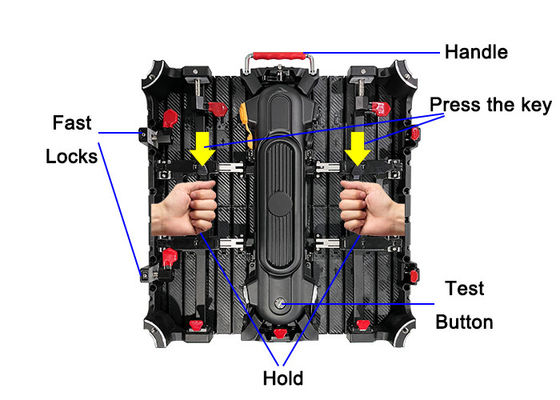 Handle

Press the key

Fast

Locks

Test

Button

Hold